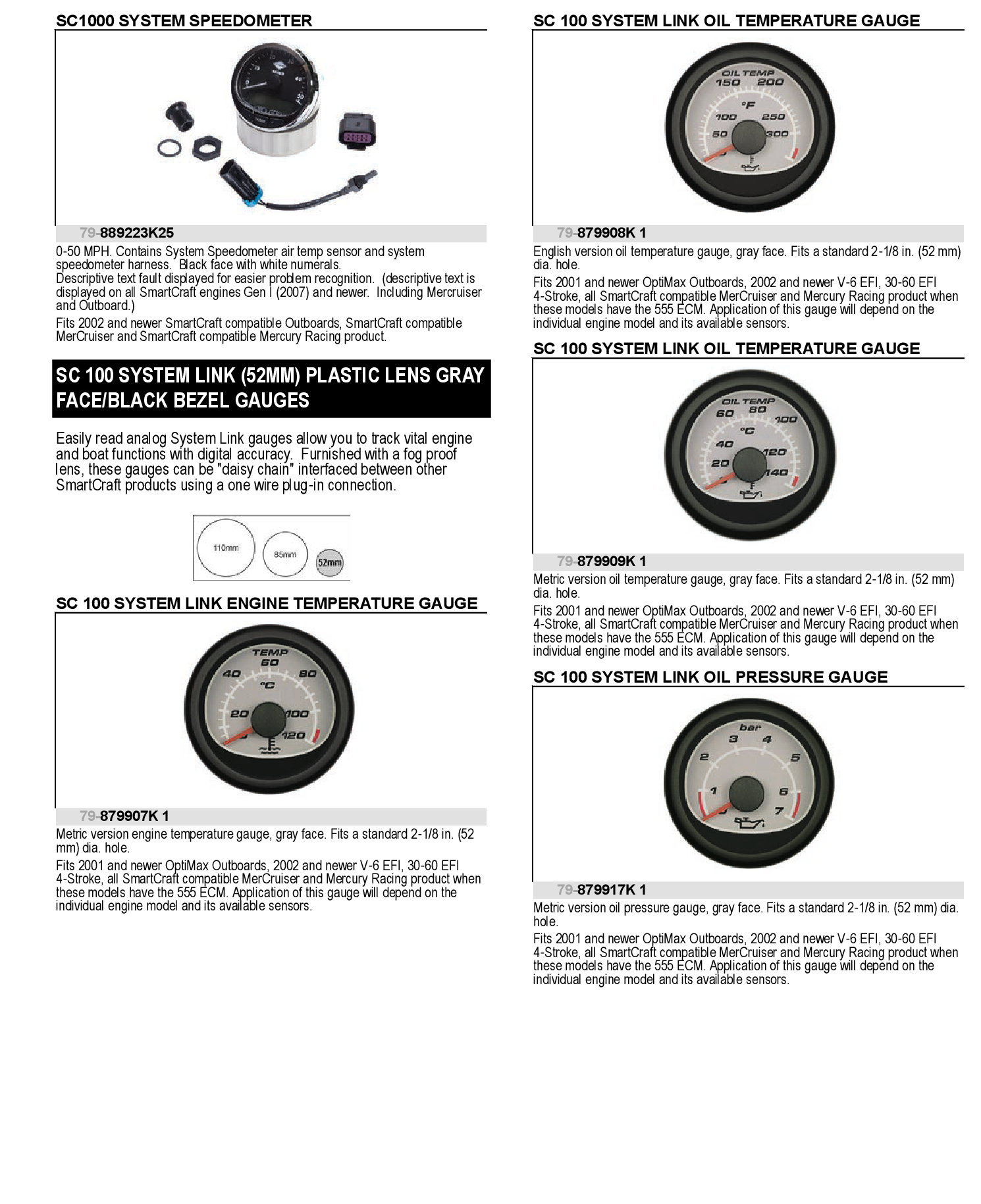 SC1000 SYSTEM SPEEDOMETER

79-889223K25

0-50 MPH. Contains System Speedometer air temp sensor and system speedometer harness. Black face with white numerals.
Descriptive text fault displayed for easier problem recognition. (descriptive text is displayed on all SmartCraft engines Gen I (2007) and newer. Including Mercruiser and Outboard.)

Fits 2002 and newer SmartCraft compatible Outboards, SmartCraft compatible MerCruiser and SmartCraft compatible Mercury Racing product.

SC 100 SYSTEM LINK (52MM) PLASTIC LENS GRAY FACE/BLACK BEZEL GAUGES

Easily read analog System Link gauges allow you to track vital engine and boat functions with digital accuracy. Furnished with a fog proof lens, these gauges can be "daisy chain" interfaced between other SmartCraft products using a one wire plug-in connection.

110mm 85mm 52mm

SC 100 SYSTEM LINK ENGINE TEMPERATURE GAUGE

TEMP 60 40 80 °C 20 100 120

79-879907K 1

Metric version engine temperature gauge, gray face. Fits a standard 2-1/8 in. (52 mm) dia. hole.

Fits 2001 and newer OptiMax Outboards, 2002 and newer V-6 EFI, 30-60 EFI 4-Stroke, all SmartCraft compatible MerCruiser and Mercury Racing product when these models have the 555 ECM. Application of this gauge will depend on the individual engine model and its available sensors.

SC 100 SYSTEM LINK OIL TEMPERATURE GAUGE

OIL TEMP 150 200 °F 100 250 50 300

79-879908K 1

English version oil temperature gauge, gray face. Fits a standard 2-1/8 in. (52 mm) dia. hole.

Fits 2001 and newer OptiMax Outboards, 2002 and newer V-6 EFI, 30-60 EFI 4-Stroke, all SmartCraft compatible MerCruiser and Mercury Racing product when these models have the 555 ECM. Application of this gauge will depend on the individual engine model and its available sensors.

SC 100 SYSTEM LINK OIL TEMPERATURE GAUGE

OIL TEMP 60 80 100 °C 40 120 20 140

79-879909K 1

Metric version oil temperature gauge, gray face. Fits a standard 2-1/8 in. (52 mm) dia. hole.

Fits 2001 and newer OptiMax Outboards, 2002 and newer V-6 EFI, 30-60 EFI 4-Stroke, all SmartCraft compatible MerCruiser and Mercury Racing product when these models have the 555 ECM. Application of this gauge will depend on the individual engine model and its available sensors.

SC 100 SYSTEM LINK OIL PRESSURE GAUGE

bar 3 4 2 5 1 6 7

79-879917K 1

Metric version oil pressure gauge, gray face. Fits a standard 2-1/8 in. (52 mm) dia. hole.

Fits 2001 and newer OptiMax Outboards, 2002 and newer V-6 EFI, 30-60 EFI 4-Stroke, all SmartCraft compatible MerCruiser and Mercury Racing product when these models have the 555 ECM. Application of this gauge will depend on the individual engine model and its available sensors.