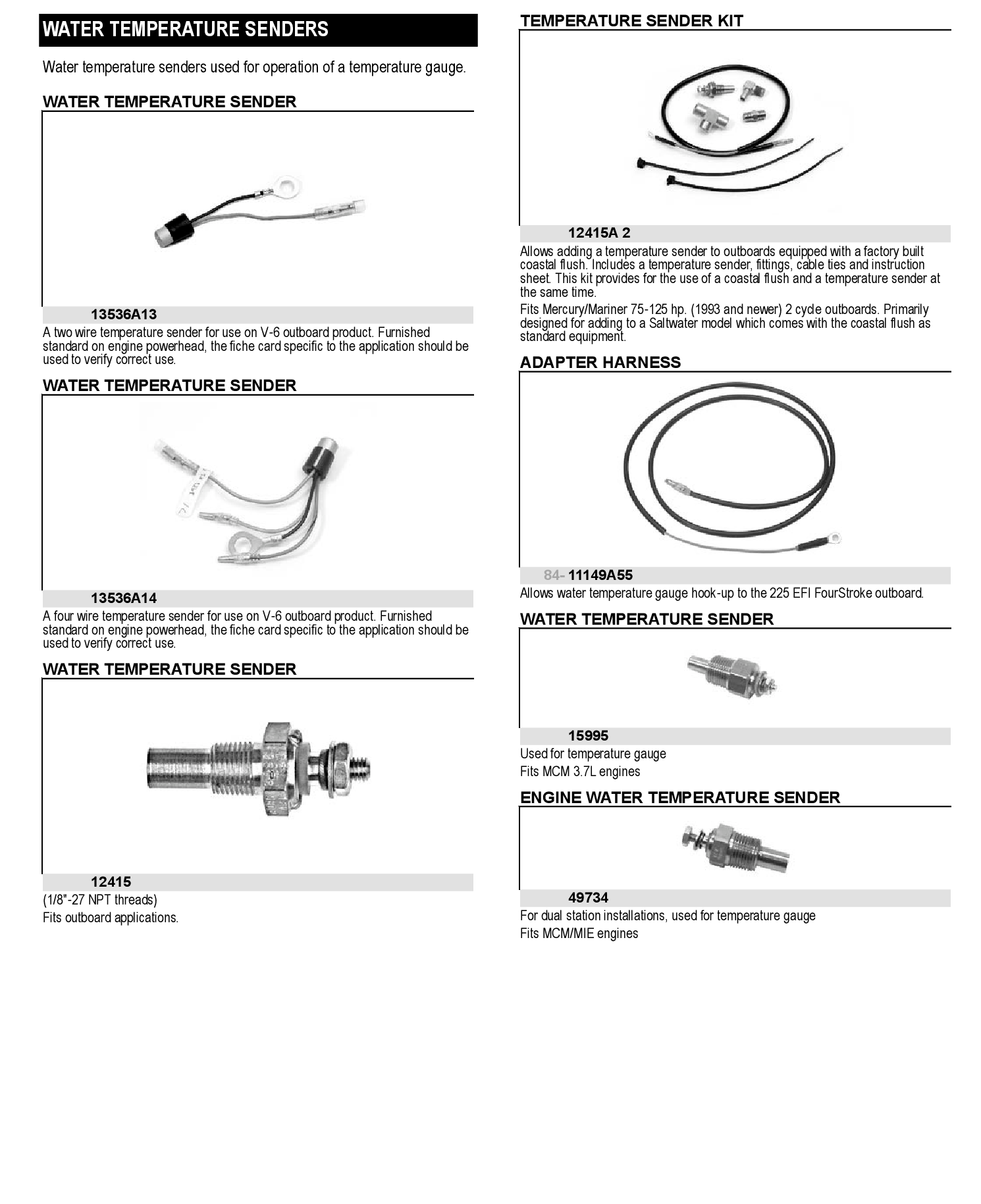 WATER TEMPERATURE SENDERS

Water temperature senders used for operation of a temperature gauge.

WATER TEMPERATURE SENDER

13536A13

A two wire temperature sender for use on V-6 outboard product. Furnished standard on engine powerhead, the fiche card specific to the application should be used to verify correct use.

WATER TEMPERATURE SENDER

13536A14

A four wire temperature sender for use on V-6 outboard product. Furnished standard on engine powerhead, the fiche card specific to the application should be used to verify correct use.

WATER TEMPERATURE SENDER

12415

(1/8"-27 NPT threads)

Fits outboard applications.

TEMPERATURE SENDER KIT

12415A 2

Allows adding a temperature sender to outboards equipped with a factory built coastal flush. Includes a temperature sender, fittings, cable ties and instruction sheet. This kit provides for the use of a coastal flush and a temperature sender at the same time.

Fits Mercury/Mariner 75-125 hp. (1993 and newer) 2 cycle outboards. Primarily designed for adding to a Saltwater model which comes with the coastal flush as standard equipment.

ADAPTER HARNESS

84- 11149A55

Allows water temperature gauge hook-up to the 225 EFI FourStroke outboard.

WATER TEMPERATURE SENDER

15995

Used for temperature gauge

Fits MCM 3.7L engines

ENGINE WATER TEMPERATURE SENDER

49734

For dual station installations, used for temperature gauge

Fits MCM/MIE engines