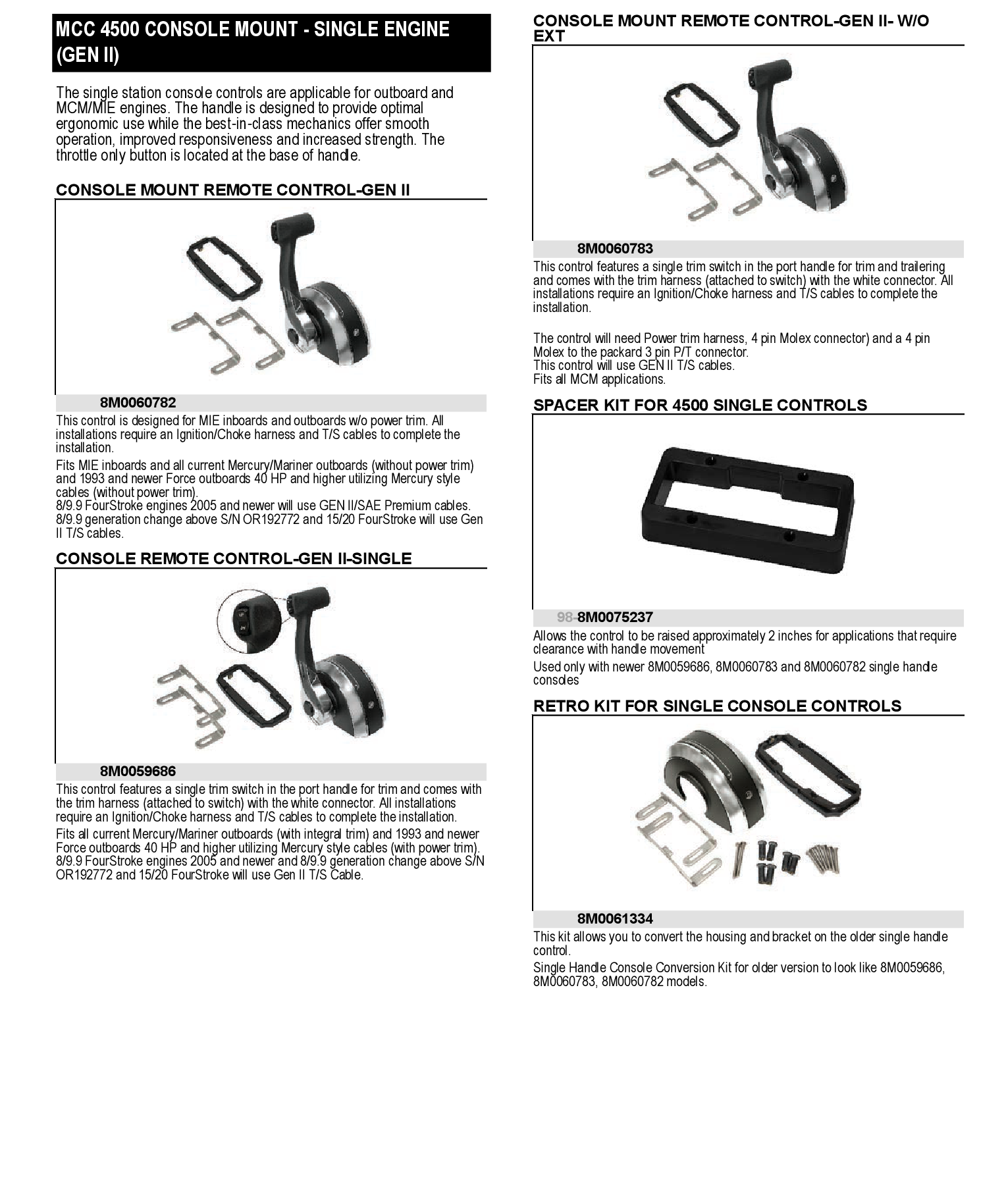 MCC 4500 CONSOLE MOUNT - SINGLE ENGINE (GEN II)

The single station console controls are applicable for outboard and MCM/MIE engines. The handle is designed to provide optimal ergonomic use while the best-in-class mechanics offer smooth operation, improved responsiveness and increased strength. The throttle only button is located at the base of handle.

CONSOLE MOUNT REMOTE CONTROL-GEN II

8M0060782

This control is designed for MIE inboards and outboards w/o power trim. All installations require an Ignition/Choke harness and T/S cables to complete the installation.

Fits MIE inboards and all current Mercury/Mariner outboards (without power trim) and 1993 and newer Force outboards 40 HP and higher utilizing Mercury style cables (without power trim).
8/9.9 FourStroke engines 2005 and newer will use GEN II/SAE Premium cables.
8/9.9 generation change above S/N OR192772 and 15/20 FourStroke will use Gen II T/S cables.

CONSOLE REMOTE CONTROL-GEN II-SINGLE

8M0059686

This control features a single trim switch in the port handle for trim and comes with the trim harness (attached to switch) with the white connector. All installations require an Ignition/Choke harness and T/S cables to complete the installation.

Fits all current Mercury/Mariner outboards (with integral trim) and 1993 and newer Force outboards 40 HP and higher utilizing Mercury style cables (with power trim).
8/9.9 FourStroke engines 2005 and newer and 8/9.9 generation change above S/N OR192772 and 15/20 FourStroke will use Gen II T/S Cable.

CONSOLE MOUNT REMOTE CONTROL-GEN II- W/O EXT

8M0060783

This control features a single trim switch in the port handle for trim and trailering and comes with the trim harness (attached to switch) with the white connector. All installations require an Ignition/Choke harness and T/S cables to complete the installation.

The control will need Power trim harness, 4 pin Molex connector) and a 4 pin Molex to the packard 3 pin P/T connector.
This control will use GEN II T/S cables.
Fits all MCM applications.

SPACER KIT FOR 4500 SINGLE CONTROLS

98-8M0075237

Allows the control to be raised approximately 2 inches for applications that require clearance with handle movement

Used only with newer 8M0059686, 8M0060783 and 8M0060782 single handle consoles

RETRO KIT FOR SINGLE CONSOLE CONTROLS

8M0061334

This kit allows you to convert the housing and bracket on the older single handle control.

Single Handle Console Conversion Kit for older version to look like 8M0059686, 8M0060783, 8M0060782 models.