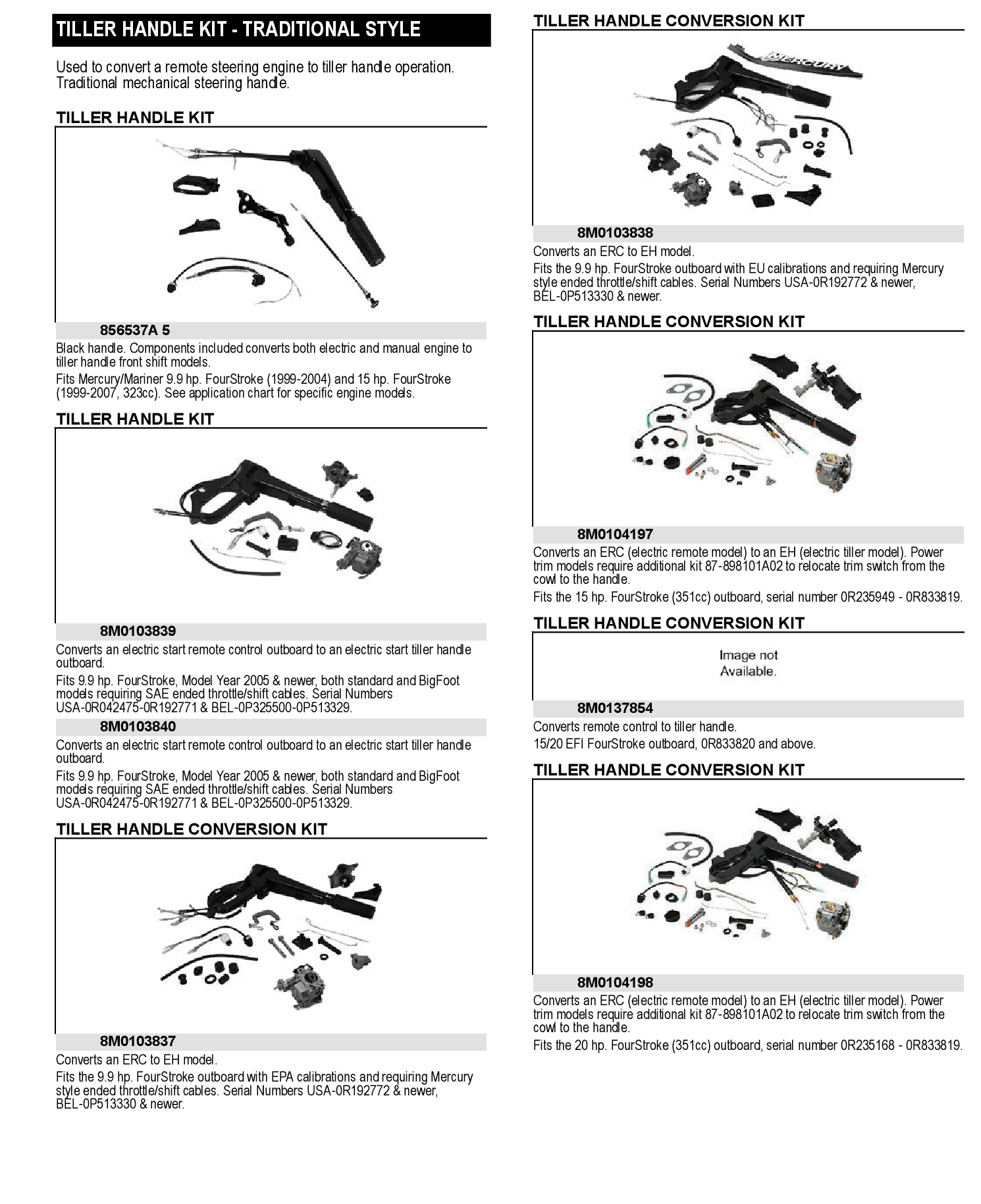 TILLER HANDLE KIT - TRADITIONAL STYLE

Used to convert a remote steering engine to tiller handle operation. Traditional mechanical steering handle.

TILLER HANDLE KIT

856537A 5

Black handle. Components included converts both electric and manual engine to tiller handle front shift models.

Fits Mercury/Mariner 9.9 hp. FourStroke (1999-2004) and 15 hp. FourStroke (1999-2007, 323cc). See application chart for specific engine models.

TILLER HANDLE KIT

8M0103839

Converts an electric start remote control outboard to an electric start tiller handle outboard.

Fits 9.9 hp. FourStroke, Model Year 2005 & newer, both standard and BigFoot models requiring SAE ended throttle/shift cables. Serial Numbers USA-0R042475-0R192771 & BEL-0P325500-0P513329.

8M0103840

Converts an electric start remote control outboard to an electric start tiller handle outboard.

Fits 9.9 hp. FourStroke, Model Year 2005 & newer, both standard and BigFoot models requiring SAE ended throttle/shift cables. Serial Numbers USA-0R042475-0R192771 & BEL-0P325500-0P513329.

TILLER HANDLE CONVERSION KIT

8M0103837

Converts an ERC to EH model.

Fits the 9.9 hp. FourStroke outboard with EPA calibrations and requiring Mercury style ended throttle/shift cables. Serial Numbers USA-0R192772 & newer, BEL-0P513330 & newer.

TILLER HANDLE CONVERSION KIT

MERCURY

8M0103838

Converts an ERC to EH model.

Fits the 9.9 hp. FourStroke outboard with EU calibrations and requiring Mercury style ended throttle/shift cables. Serial Numbers USA-0R192772 & newer, BEL-0P513330 & newer.

TILLER HANDLE CONVERSION KIT

8M0104197

Converts an ERC (electric remote model) to an EH (electric tiller model). Power trim models require additional kit 87-898101A02 to relocate trim switch from the cowl to the handle.

Fits the 15 hp. FourStroke (351cc) outboard, serial number 0R235949 - 0R833819.

TILLER HANDLE CONVERSION KIT

Image not Available.

8M0137854

Converts remote control to tiller handle.

15/20 EFI FourStroke outboard, 0R833820 and above.

TILLER HANDLE CONVERSION KIT

8M0104198

Converts an ERC (electric remote model) to an EH (electric tiller model). Power trim models require additional kit 87-898101A02 to relocate trim switch from the cowl to the handle.

Fits the 20 hp. FourStroke (351cc) outboard, serial number 0R235168 - 0R833819.