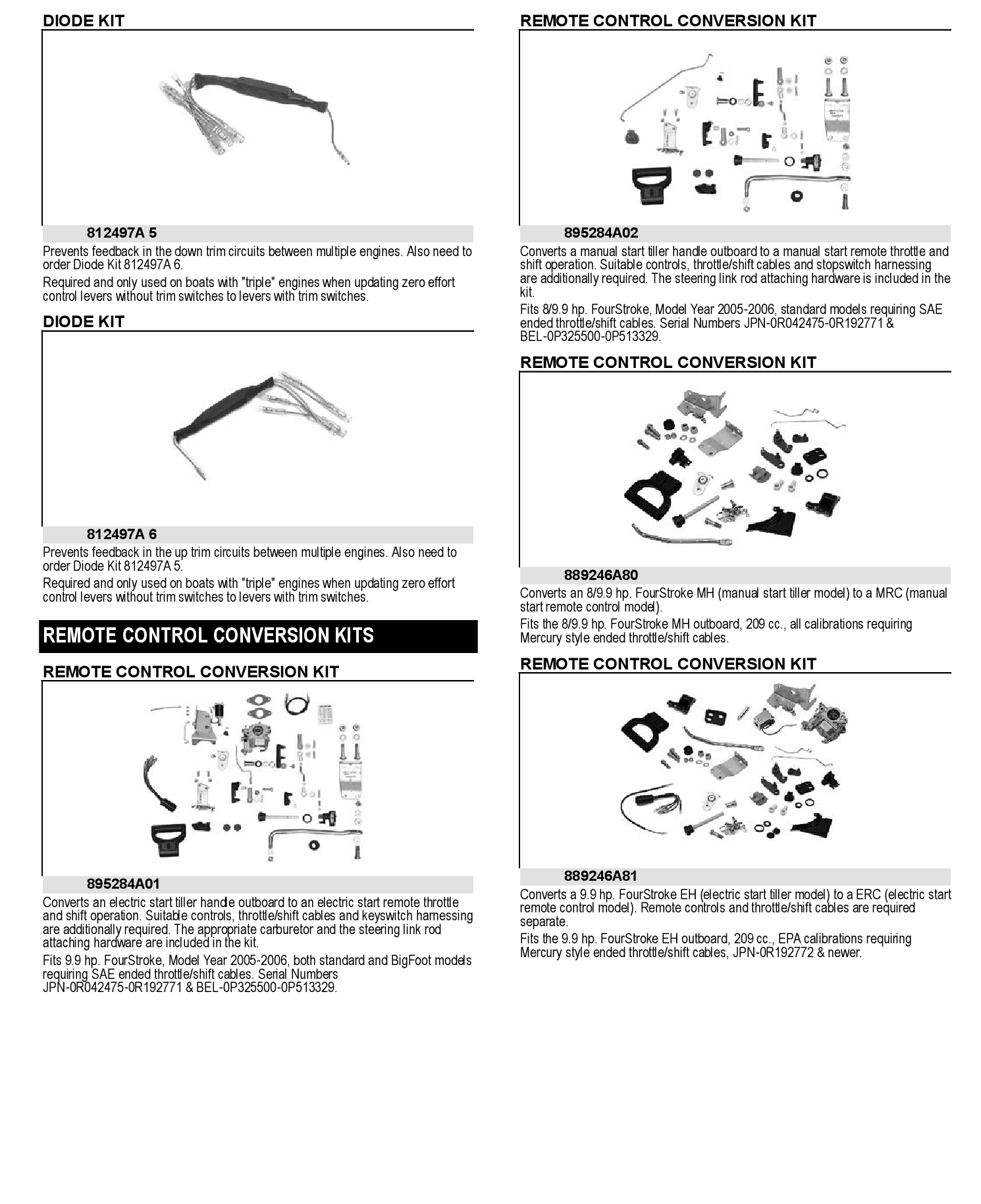 DIODE KIT

812497A 5

Prevents feedback in the down trim circuits between multiple engines. Also need to order Diode Kit 812497A 6.

Required and only used on boats with "triple" engines when updating zero effort control levers without trim switches to levers with trim switches.

DIODE KIT

812497A 6

Prevents feedback in the up trim circuits between multiple engines. Also need to order Diode Kit 812497A 5.

Required and only used on boats with "triple" engines when updating zero effort control levers without trim switches to levers with trim switches.

REMOTE CONTROL CONVERSION KITS

REMOTE CONTROL CONVERSION KIT

895284A01

Converts an electric start tiller handle outboard to an electric start remote throttle and shift operation. Suitable controls, throttle/shift cables and keyswitch harnessing are additionally required. The appropriate carburetor and the steering link rod attaching hardware are included in the kit.

Fits 9.9 hp. FourStroke, Model Year 2005-2006, both standard and BigFoot models requiring SAE ended throttle/shift cables. Serial Numbers JPN-0R042475-0R192771 & BEL-0P325500-0P513329.

REMOTE CONTROL CONVERSION KIT

895284A02

Converts a manual start tiller handle outboard to a manual start remote throttle and shift operation. Suitable controls, throttle/shift cables and stopswitch harnessing are additionally required. The steering link rod attaching hardware is included in the kit.

Fits 8/9.9 hp. FourStroke, Model Year 2005-2006, standard models requiring SAE ended throttle/shift cables. Serial Numbers JPN-0R042475-0R192771 & BEL-0P325500-0P513329.

REMOTE CONTROL CONVERSION KIT

889246A80

Converts an 8/9.9 hp. FourStroke MH (manual start tiller model) to a MRC (manual start remote control model).

Fits the 8/9.9 hp. FourStroke MH outboard, 209 cc., all calibrations requiring Mercury style ended throttle/shift cables.

REMOTE CONTROL CONVERSION KIT

889246A81

Converts a 9.9 hp. FourStroke EH (electric start tiller model) to a ERC (electric start remote control model). Remote controls and throttle/shift cables are required separate.

Fits the 9.9 hp. FourStroke EH outboard, 209 cc., EPA calibrations requiring Mercury style ended throttle/shift cables, JPN-0R192772 & newer.