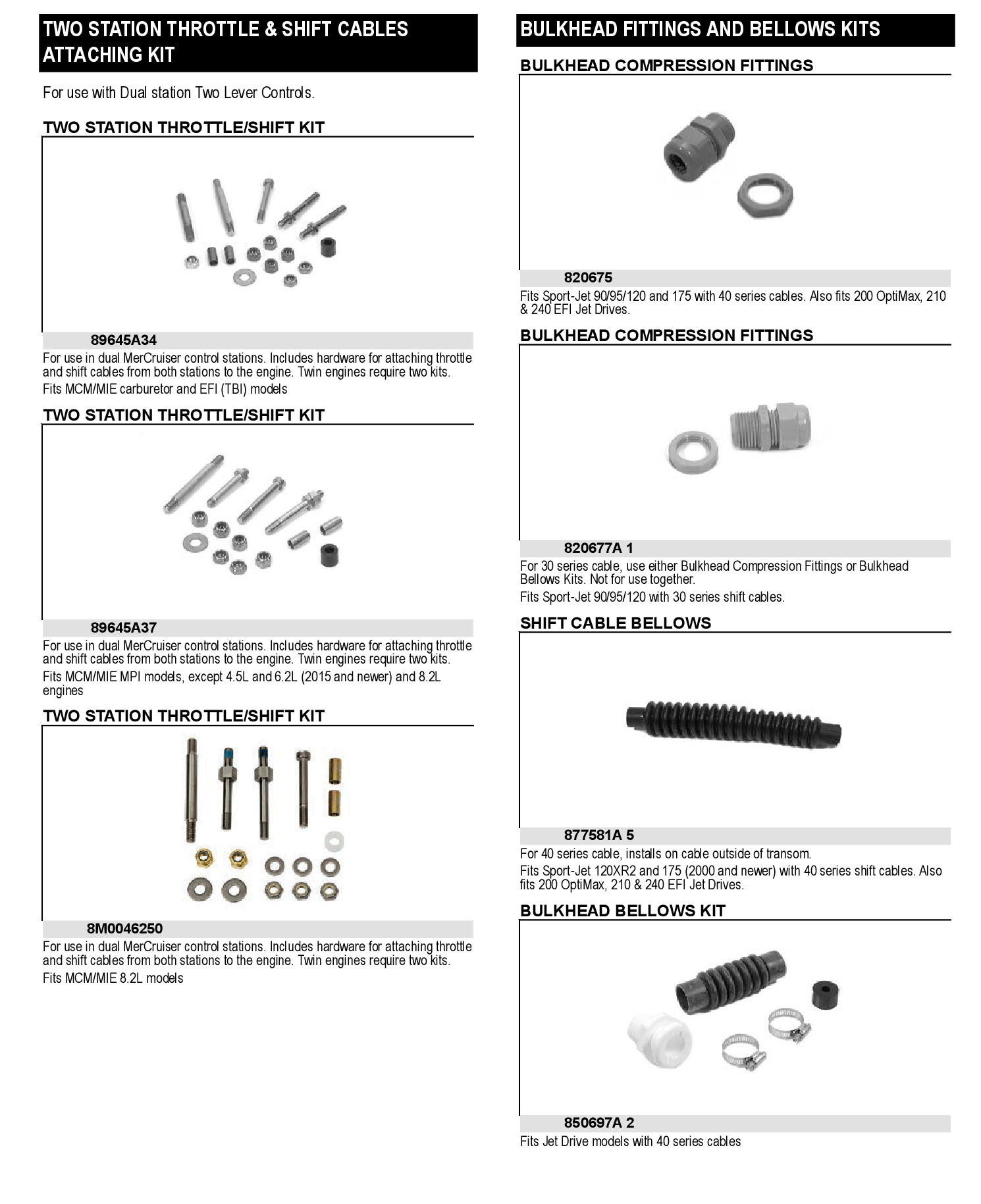 TWO STATION THROTTLE & SHIFT CABLES ATTACHING KIT

For use with Dual station Two Lever Controls.

TWO STATION THROTTLE/SHIFT KIT

89645A34

For use in dual MerCruiser control stations. Includes hardware for attaching throttle and shift cables from both stations to the engine. Twin engines require two kits.

Fits MCM/MIE carburetor and EFI (TBI) models

TWO STATION THROTTLE/SHIFT KIT

89645A37

For use in dual MerCruiser control stations. Includes hardware for attaching throttle and shift cables from both stations to the engine. Twin engines require two kits.

Fits MCM/MIE MPI models, except 4.5L and 6.2L (2015 and newer) and 8.2L engines

TWO STATION THROTTLE/SHIFT KIT

8M0046250

For use in dual MerCruiser control stations. Includes hardware for attaching throttle and shift cables from both stations to the engine. Twin engines require two kits.

Fits MCM/MIE 8.2L models

BULKHEAD FITTINGS AND BELLOWS KITS

BULKHEAD COMPRESSION FITTINGS

820675

Fits Sport-Jet 90/95/120 and 175 with 40 series cables. Also fits 200 OptiMax, 210 & 240 EFI Jet Drives.

BULKHEAD COMPRESSION FITTINGS

820677A 1

For 30 series cable, use either Bulkhead Compression Fittings or Bulkhead Bellows Kits. Not for use together.

Fits Sport-Jet 90/95/120 with 30 series shift cables.

SHIFT CABLE BELLOWS

877581A 5

For 40 series cable, installs on cable outside of transom.

Fits Sport-Jet 120XR2 and 175 (2000 and newer) with 40 series shift cables. Also fits 200 OptiMax, 210 & 240 EFI Jet Drives.

BULKHEAD BELLOWS KIT

850697A 2

Fits Jet Drive models with 40 series cables