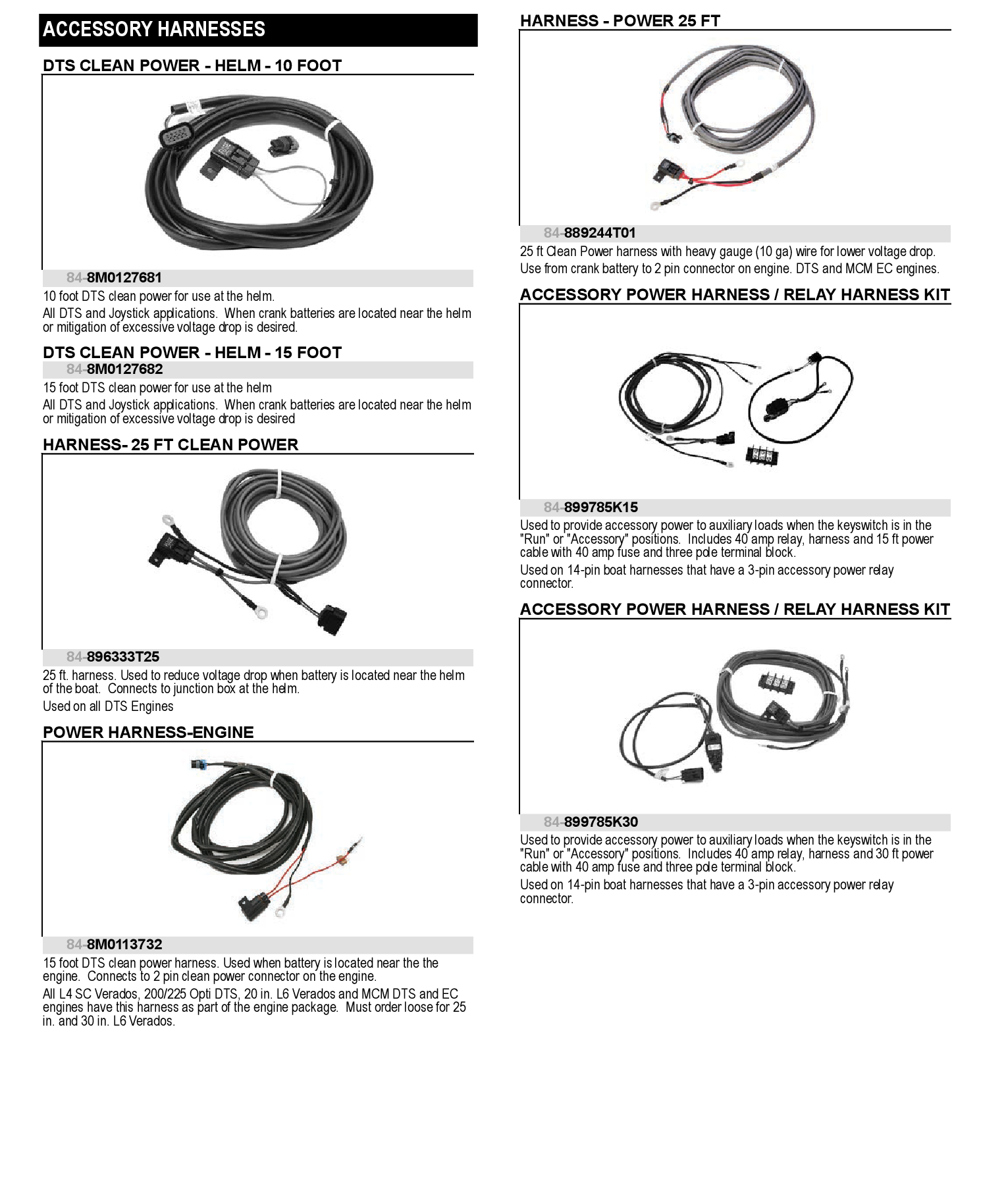 ACCESSORY HARNESSES

DTS CLEAN POWER - HELM - 10 FOOT

84-8M0127681

10 foot DTS clean power for use at the helm.

All DTS and Joystick applications. When crank batteries are located near the helm or mitigation of excessive voltage drop is desired.

DTS CLEAN POWER - HELM - 15 FOOT

84-8M0127682

15 foot DTS clean power for use at the helm

All DTS and Joystick applications. When crank batteries are located near the helm or mitigation of excessive voltage drop is desired

HARNESS- 25 FT CLEAN POWER

84-896333T25

25 ft. harness. Used to reduce voltage drop when battery is located near the helm of the boat. Connects to junction box at the helm.

Used on all DTS Engines

POWER HARNESS-ENGINE

84-8M0113732

15 foot DTS clean power harness. Used when battery is located near the the engine. Connects to 2 pin clean power connector on the engine.

All L4 SC Verados, 200/225 Opti DTS, 20 in. L6 Verados and MCM DTS and EC engines have this harness as part of the engine package. Must order loose for 25 in. and 30 in. L6 Verados.

HARNESS - POWER 25 FT

84-889244T01

25 ft Clean Power harness with heavy gauge (10 ga) wire for lower voltage drop. Use from crank battery to 2 pin connector on engine. DTS and MCM EC engines.

ACCESSORY POWER HARNESS / RELAY HARNESS KIT

84-899785K15

Used to provide accessory power to auxiliary loads when the keyswitch is in the "Run" or "Accessory" positions. Includes 40 amp relay, harness and 15 ft power cable with 40 amp fuse and three pole terminal block.

Used on 14-pin boat harnesses that have a 3-pin accessory power relay connector.

ACCESSORY POWER HARNESS / RELAY HARNESS KIT

84-899785K30

Used to provide accessory power to auxiliary loads when the keyswitch is in the "Run" or "Accessory" positions. Includes 40 amp relay, harness and 30 ft power cable with 40 amp fuse and three pole terminal block.

Used on 14-pin boat harnesses that have a 3-pin accessory power relay connector.