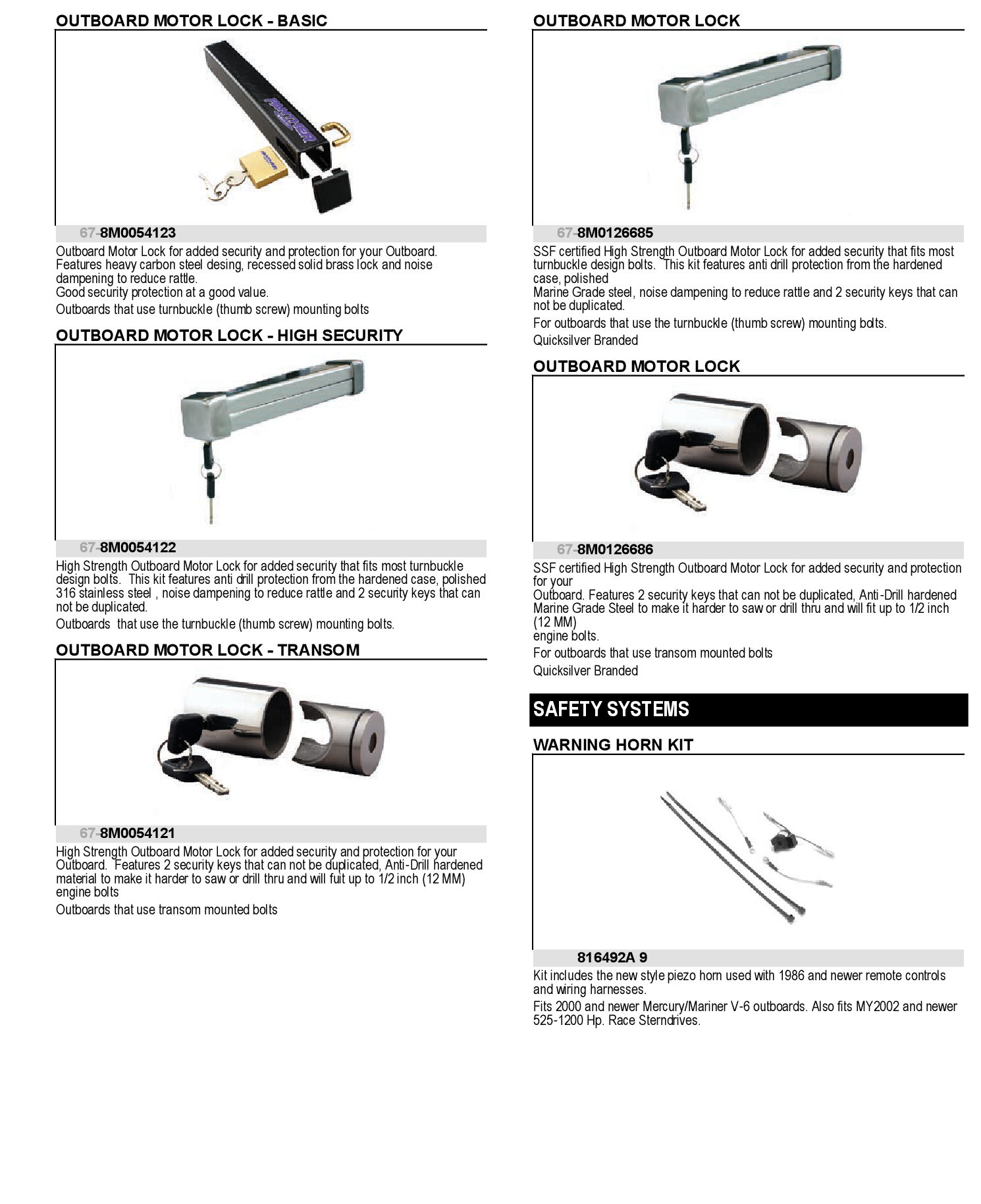 OUTBOARD MOTOR LOCK - BASIC

67-8M0054123

Outboard Motor Lock for added security and protection for your Outboard. Features heavy carbon steel desing, recessed solid brass lock and noise dampening to reduce rattle.
Good security protection at a good value.

Outboards that use turnbuckle (thumb screw) mounting bolts

OUTBOARD MOTOR LOCK - HIGH SECURITY

67-8M0054122

High Strength Outboard Motor Lock for added security that fits most turnbuckle design bolts. This kit features anti drill protection from the hardened case, polished 316 stainless steel , noise dampening to reduce rattle and 2 security keys that can not be duplicated.

Outboards that use the turnbuckle (thumb screw) mounting bolts.

OUTBOARD MOTOR LOCK - TRANSOM

67-8M0054121

High Strength Outboard Motor Lock for added security and protection for your Outboard. Features 2 security keys that can not be duplicated, Anti-Drill hardened material to make it harder to saw or drill thru and will fuit up to 1/2 inch (12 MM) engine bolts

Outboards that use transom mounted bolts

OUTBOARD MOTOR LOCK

67-8M0126685

SSF certified High Strength Outboard Motor Lock for added security that fits most turnbuckle design bolts. This kit features anti drill protection from the hardened case, polished
Marine Grade steel, noise dampening to reduce rattle and 2 security keys that can not be duplicated.

For outboards that use the turnbuckle (thumb screw) mounting bolts.

Quicksilver Branded

OUTBOARD MOTOR LOCK

67-8M0126686

SSF certified High Strength Outboard Motor Lock for added security and protection for your
Outboard. Features 2 security keys that can not be duplicated, Anti-Drill hardened Marine Grade Steel to make it harder to saw or drill thru and will fit up to 1/2 inch (12 MM)
engine bolts.

For outboards that use transom mounted bolts

Quicksilver Branded

SAFETY SYSTEMS

WARNING HORN KIT

816492A 9

Kit includes the new style piezo horn used with 1986 and newer remote controls and wiring harnesses.

Fits 2000 and newer Mercury/Mariner V-6 outboards. Also fits MY2002 and newer 525-1200 Hp. Race Sterndrives.