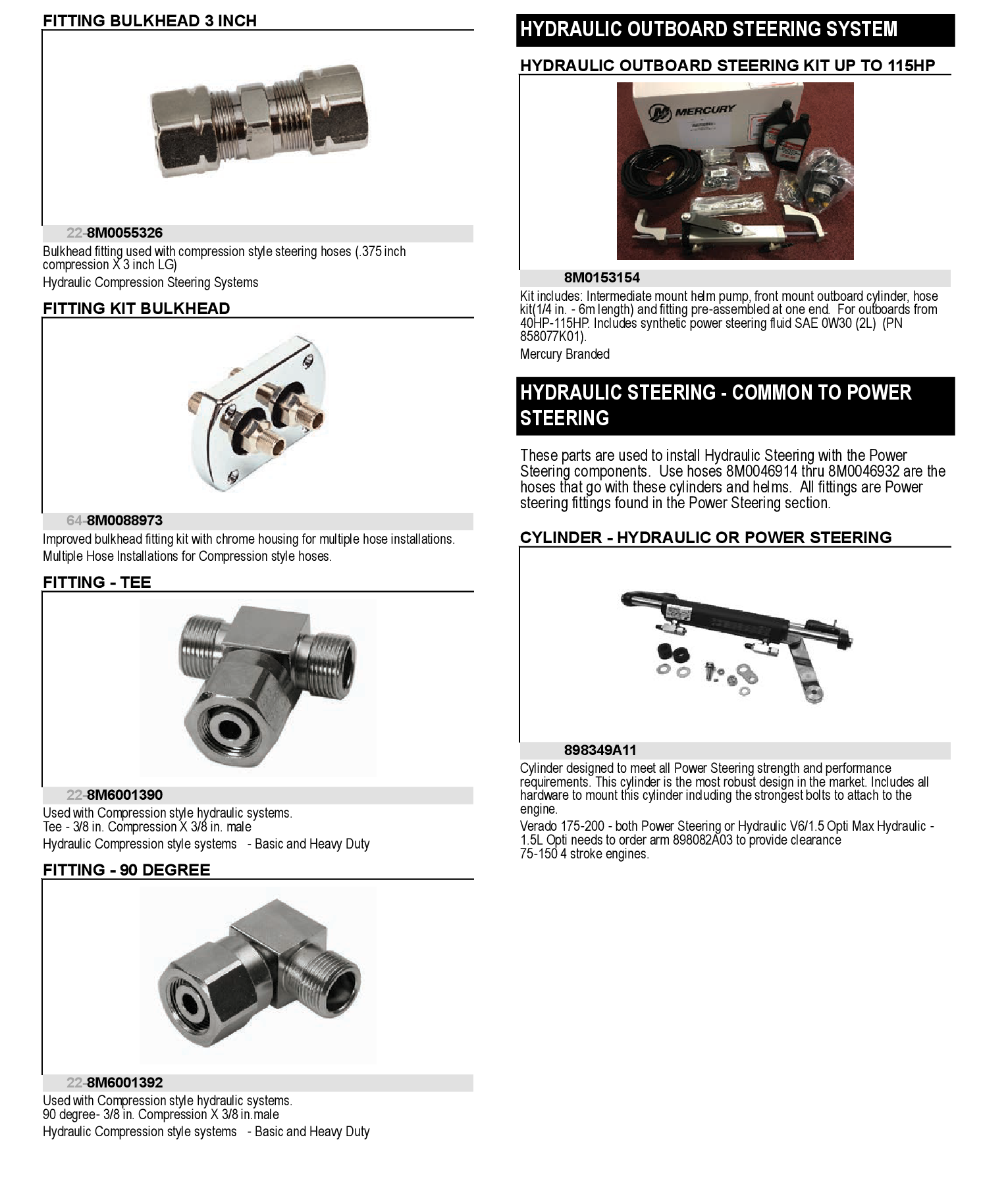 FITTING BULKHEAD 3 INCH

22-8M0055326

Bulkhead fitting used with compression style steering hoses (.375 inch compression X 3 inch LG)

Hydraulic Compression Steering Systems

FITTING KIT BULKHEAD

64-8M0088973

Improved bulkhead fitting kit with chrome housing for multiple hose installations.

Multiple Hose Installations for Compression style hoses.

FITTING - TEE

22-8M6001390

Used with Compression style hydraulic systems.
Tee - 3/8 in. Compression X 3/8 in. male

Hydraulic Compression style systems - Basic and Heavy Duty

FITTING - 90 DEGREE

22-8M6001392

Used with Compression style hydraulic systems.
90 degree- 3/8 in. Compression X 3/8 in.male

Hydraulic Compression style systems - Basic and Heavy Duty

HYDRAULIC OUTBOARD STEERING SYSTEM

HYDRAULIC OUTBOARD STEERING KIT UP TO 115HP

MERCURY

8M0153154

Kit includes: Intermediate mount helm pump, front mount outboard cylinder, hose kit(1/4 in. - 6m length) and fitting pre-assembled at one end. For outboards from 40HP-115HP. Includes synthetic power steering fluid SAE 0W30 (2L) (PN 858077K01).

Mercury Branded

HYDRAULIC STEERING - COMMON TO POWER STEERING

These parts are used to install Hydraulic Steering with the Power Steering components. Use hoses 8M0046914 thru 8M0046932 are the hoses that go with these cylinders and helms. All fittings are Power steering fittings found in the Power Steering section.

CYLINDER - HYDRAULIC OR POWER STEERING

898349A11

Cylinder designed to meet all Power Steering strength and performance requirements. This cylinder is the most robust design in the market. Includes all hardware to mount this cylinder including the strongest bolts to attach to the engine.

Verado 175-200 - both Power Steering or Hydraulic V6/1.5 Opti Max Hydraulic - 1.5L Opti needs to order arm 898082A03 to provide clearance
75-150 4 stroke engines.