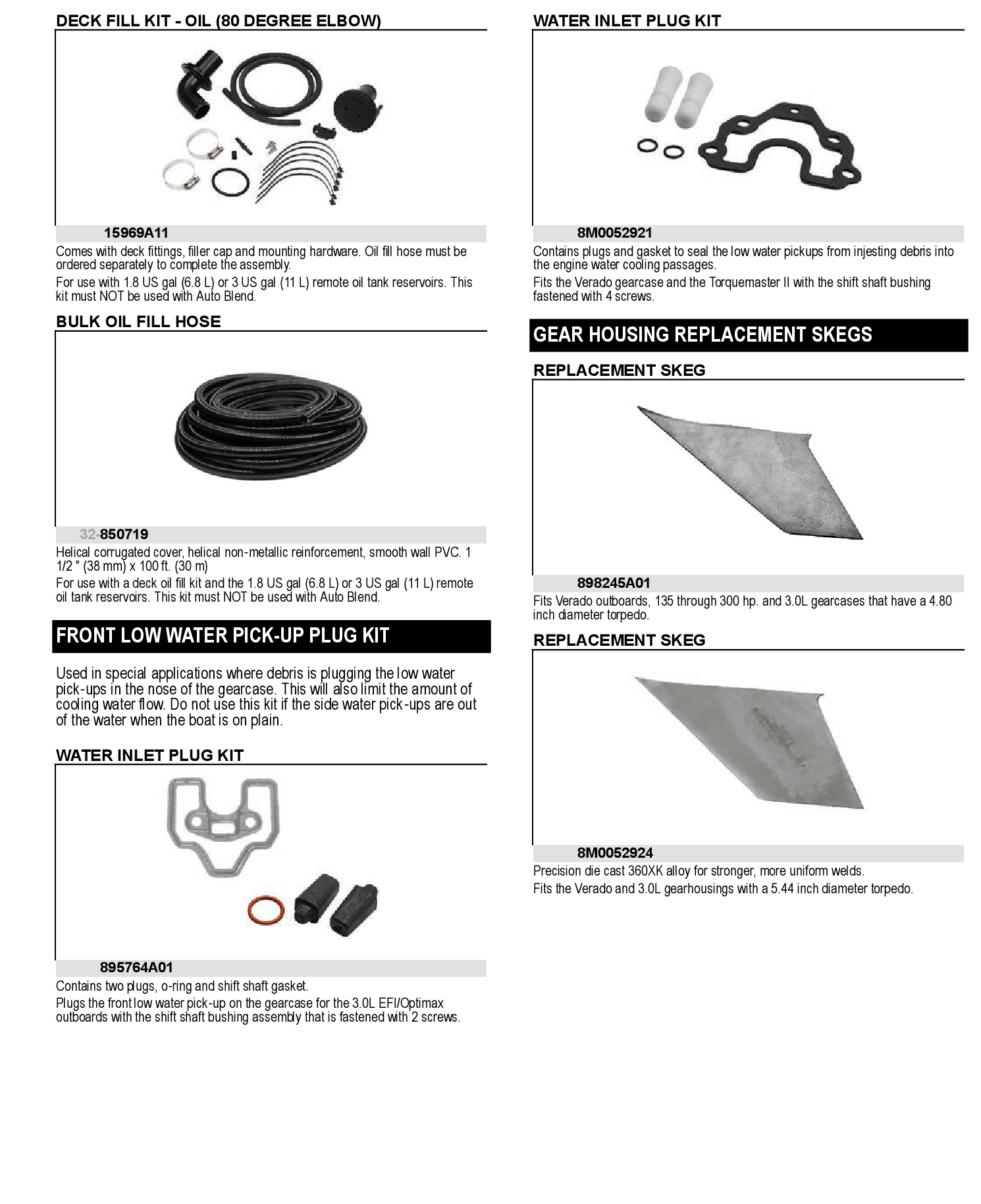 DECK FILL KIT - OIL (80 DEGREE ELBOW)

15969A11

Comes with deck fittings, filler cap and mounting hardware. Oil fill hose must be ordered separately to complete the assembly.

For use with 1.8 US gal (6.8 L) or 3 US gal (11 L) remote oil tank reservoirs. This kit must NOT be used with Auto Blend.

BULK OIL FILL HOSE

32-850719

Helical corrugated cover, helical non-metallic reinforcement, smooth wall PVC. 1 1/2 " (38 mm) x 100 ft. (30 m)

For use with a deck oil fill kit and the 1.8 US gal (6.8 L) or 3 US gal (11 L) remote oil tank reservoirs. This kit must NOT be used with Auto Blend.

FRONT LOW WATER PICK-UP PLUG KIT

Used in special applications where debris is plugging the low water pick-ups in the nose of the gearcase. This will also limit the amount of cooling water flow. Do not use this kit if the side water pick-ups are out of the water when the boat is on plain.

WATER INLET PLUG KIT

895764A01

Contains two plugs, o-ring and shift shaft gasket.

Plugs the front low water pick-up on the gearcase for the 3.0L EFI/Optimax outboards with the shift shaft bushing assembly that is fastened with 2 screws.

WATER INLET PLUG KIT

8M0052921

Contains plugs and gasket to seal the low water pickups from injesting debris into the engine water cooling passages.

Fits the Verado gearcase and the Torquemaster II with the shift shaft bushing fastened with 4 screws.

GEAR HOUSING REPLACEMENT SKEGS

REPLACEMENT SKEG

898245A01

Fits Verado outboards, 135 through 300 hp. and 3.0L gearcases that have a 4.80 inch diameter torpedo.

REPLACEMENT SKEG

8M0052924

Precision die cast 360XK alloy for stronger, more uniform welds.

Fits the Verado and 3.0L gearhousings with a 5.44 inch diameter torpedo.