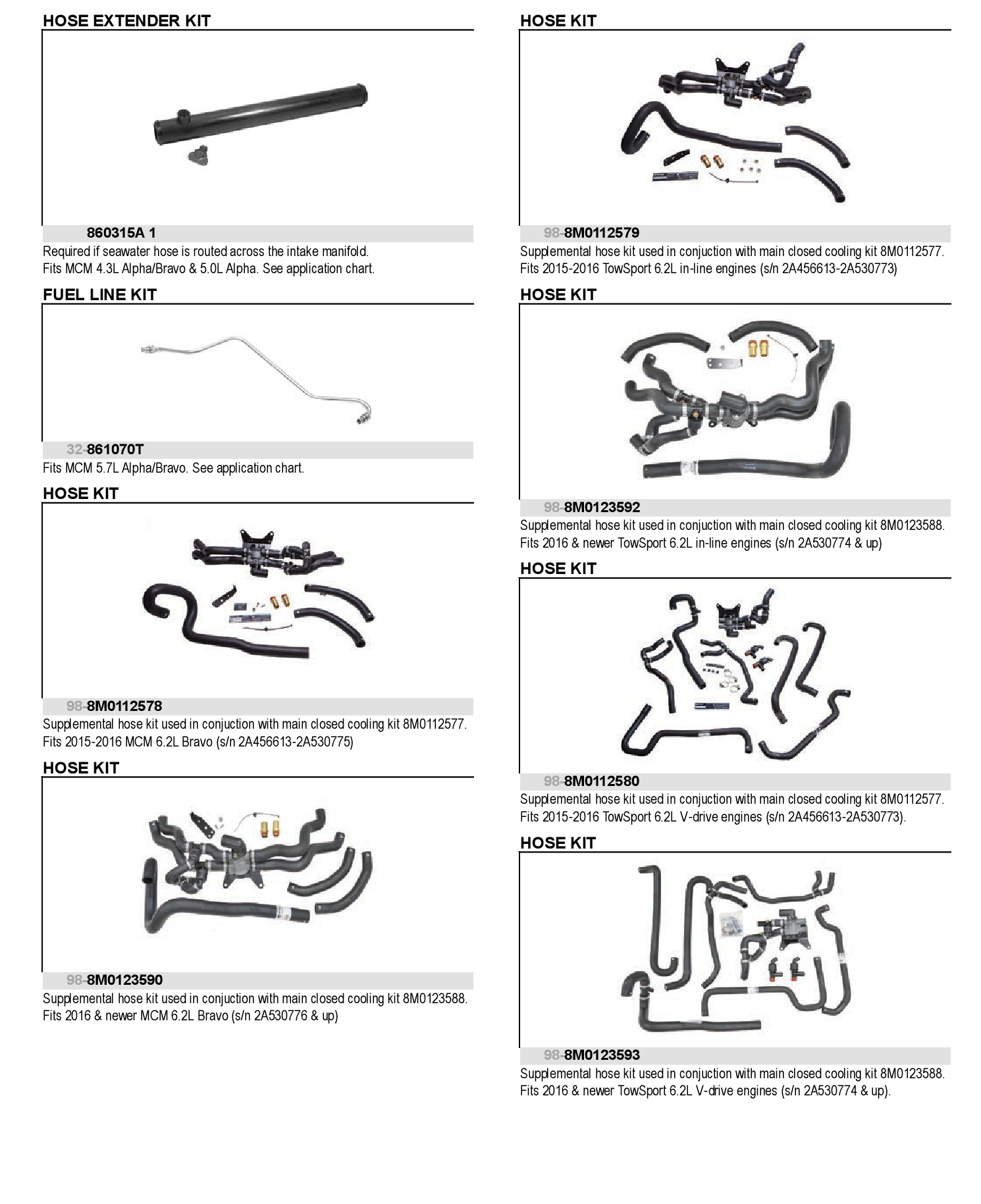 HOSE EXTENDER KIT

860315A 1

Required if seawater hose is routed across the intake manifold. Fits MCM 4.3L Alpha/Bravo & 5.0L Alpha. See application chart.

FUEL LINE KIT

32-861070T

Fits MCM 5.7L Alpha/Bravo. See application chart.

HOSE KIT

98-8M0112578

Supplemental hose kit used in conjuction with main closed cooling kit 8M0112577. Fits 2015-2016 MCM 6.2L Bravo (s/n 2A456613-2A530775)

HOSE KIT

98-8M0123590

Supplemental hose kit used in conjuction with main closed cooling kit 8M0123588. Fits 2016 & newer MCM 6.2L Bravo (s/n 2A530776 & up)

HOSE KIT

98-8M0112579

Supplemental hose kit used in conjuction with main closed cooling kit 8M0112577. Fits 2015-2016 TowSport 6.2L in-line engines (s/n 2A456613-2A530773)

HOSE KIT

98-8M0123592

Supplemental hose kit used in conjuction with main closed cooling kit 8M0123588. Fits 2016 & newer TowSport 6.2L in-line engines (s/n 2A530774 & up)

HOSE KIT

98-8M0112580

Supplemental hose kit used in conjuction with main closed cooling kit 8M0112577. Fits 2015-2016 TowSport 6.2L V-drive engines (s/n 2A456613-2A530773).

HOSE KIT

98-8M0123593

Supplemental hose kit used in conjuction with main closed cooling kit 8M0123588. Fits 2016 & newer TowSport 6.2L V-drive engines (s/n 2A530774 & up).