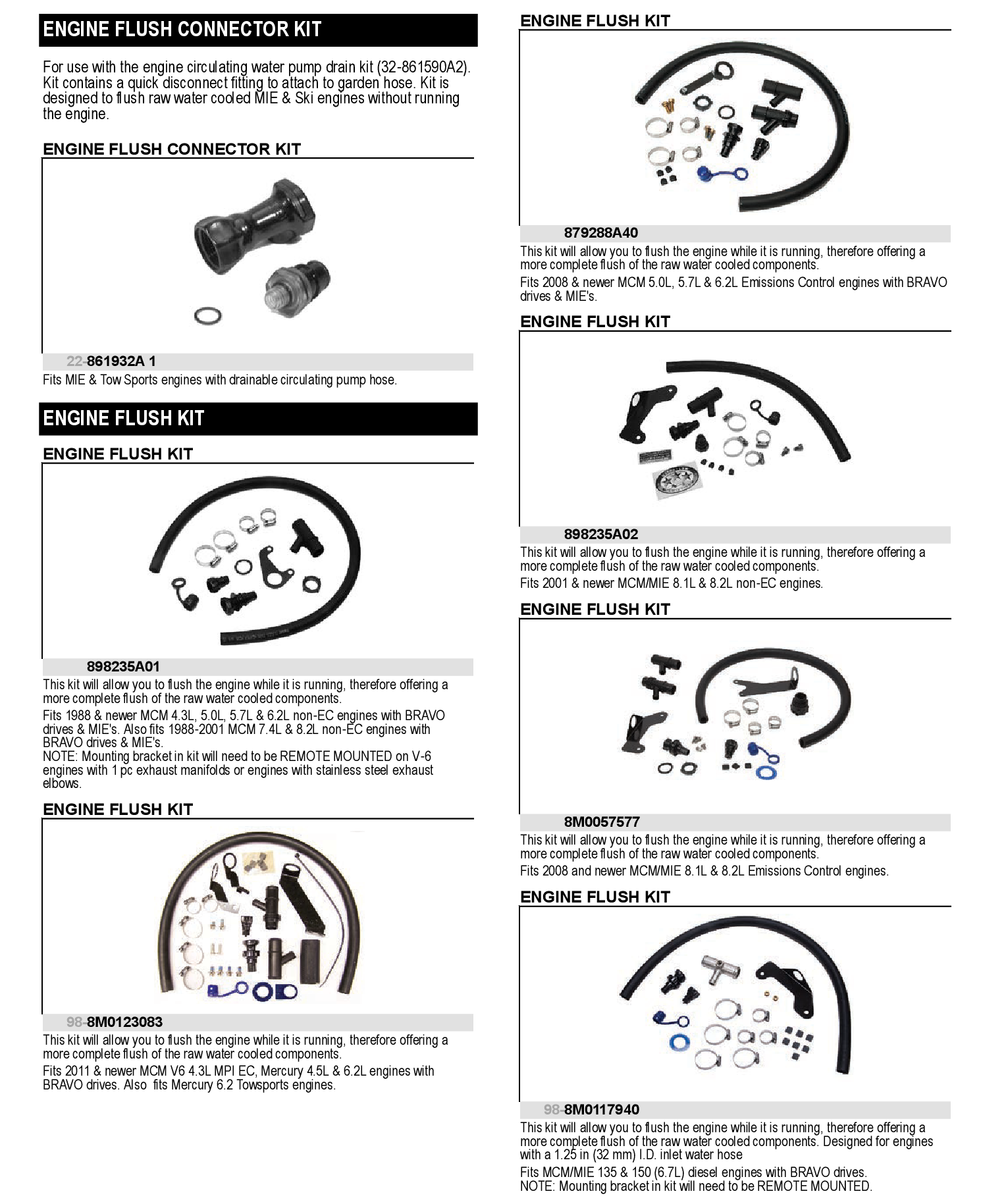 ENGINE FLUSH CONNECTOR KIT

For use with the engine circulating water pump drain kit (32-861590A2). Kit contains a quick disconnect fitting to attach to garden hose. Kit is designed to flush raw water cooled MIE & Ski engines without running the engine.

ENGINE FLUSH CONNECTOR KIT

22-861932A 1

Fits MIE & Tow Sports engines with drainable circulating pump hose.

ENGINE FLUSH KIT

ENGINE FLUSH KIT

898235A01

This kit will allow you to flush the engine while it is running, therefore offering a more complete flush of the raw water cooled components.

Fits 1988 & newer MCM 4.3L, 5.0L, 5.7L & 6.2L non-EC engines with BRAVO drives & MIE's. Also fits 1988-2001 MCM 7.4L & 8.2L non-EC engines with BRAVO drives & MIE's.
NOTE: Mounting bracket in kit will need to be REMOTE MOUNTED on V-6 engines with 1 pc exhaust manifolds or engines with stainless steel exhaust elbows.

ENGINE FLUSH KIT

98-8M0123083

This kit will allow you to flush the engine while it is running, therefore offering a more complete flush of the raw water cooled components.

Fits 2011 & newer MCM V6 4.3L MPI EC, Mercury 4.5L & 6.2L engines with BRAVO drives. Also fits Mercury 6.2 Towsports engines.

ENGINE FLUSH KIT

879288A40

This kit will allow you to flush the engine while it is running, therefore offering a more complete flush of the raw water cooled components.

Fits 2008 & newer MCM 5.0L, 5.7L & 6.2L Emissions Control engines with BRAVO drives & MIE's.

ENGINE FLUSH KIT

898235A02

This kit will allow you to flush the engine while it is running, therefore offering a more complete flush of the raw water cooled components.

Fits 2001 & newer MCM/MIE 8.1L & 8.2L non-EC engines.

ENGINE FLUSH KIT

8M0057577

This kit will allow you to flush the engine while it is running, therefore offering a more complete flush of the raw water cooled components.

Fits 2008 and newer MCM/MIE 8.1L & 8.2L Emissions Control engines.

ENGINE FLUSH KIT

98-8M0117940

This kit will allow you to flush the engine while it is running, therefore offering a more complete flush of the raw water cooled components. Designed for engines with a 1.25 in (32 mm) I.D. inlet water hose

Fits MCM/MIE 135 & 150 (6.7L) diesel engines with BRAVO drives.
NOTE: Mounting bracket in kit will need to be REMOTE MOUNTED.