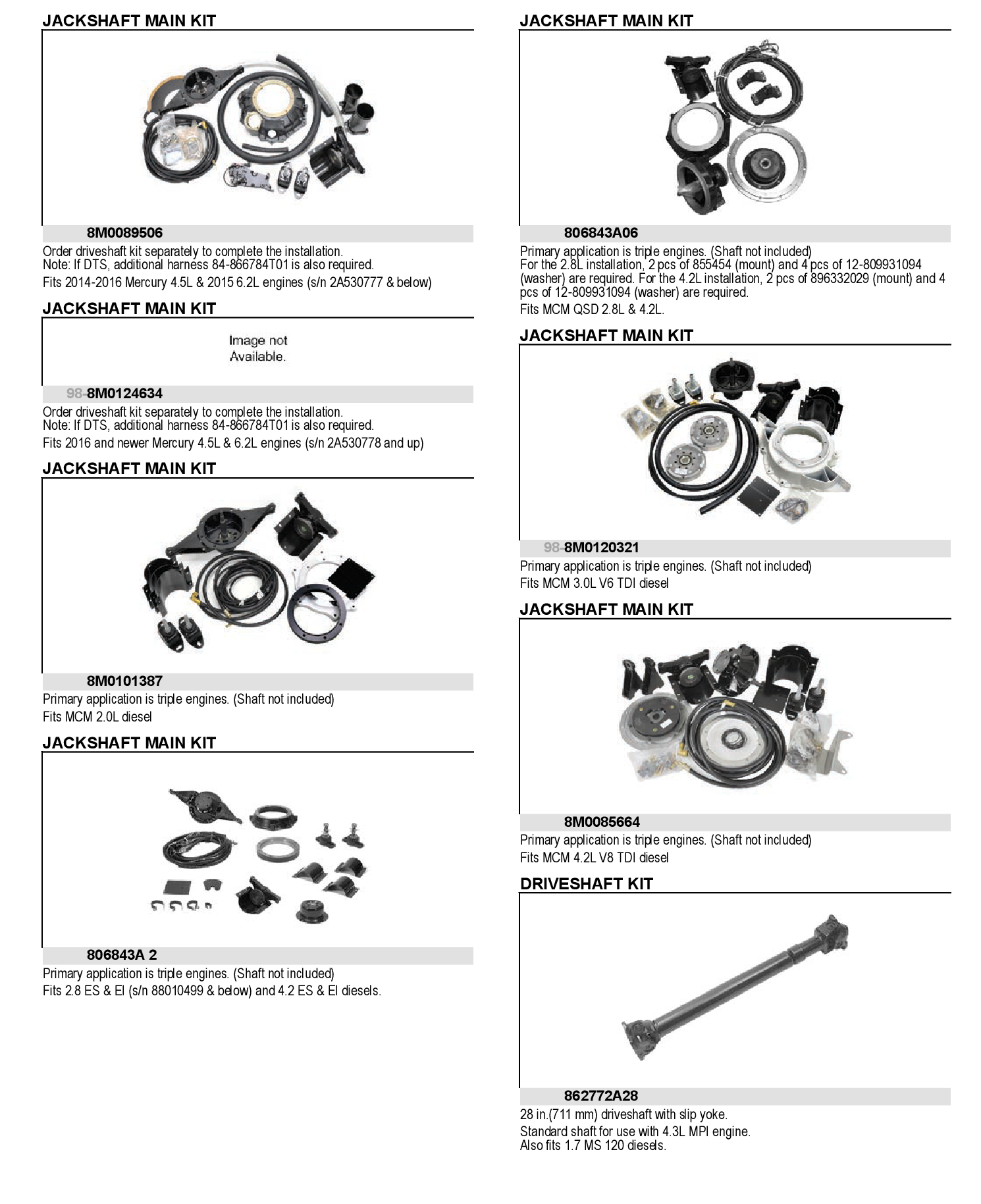 JACKSHAFT MAIN KIT

8M0089506

Order driveshaft kit separately to complete the installation.
Note: If DTS, additional harness 84-866784T01 is also required.
Fits 2014-2016 Mercury 4.5L & 2015 6.2L engines (s/n 2A530777 & below)

JACKSHAFT MAIN KIT

Image not Available.

98-8M0124634

Order driveshaft kit separately to complete the installation.
Note: If DTS, additional harness 84-866784T01 is also required.
Fits 2016 and newer Mercury 4.5L & 6.2L engines (s/n 2A530778 and up)

JACKSHAFT MAIN KIT

8M0101387

Primary application is triple engines. (Shaft not included)
Fits MCM 2.0L diesel

JACKSHAFT MAIN KIT

806843A 2

Primary application is triple engines. (Shaft not included)
Fits 2.8 ES & EI (s/n 88010499 & below) and 4.2 ES & EI diesels.

JACKSHAFT MAIN KIT

806843A06

Primary application is triple engines. (Shaft not included)
For the 2.8L installation, 2 pcs of 855454 (mount) and 4 pcs of 12-809931094 (washer) are required. For the 4.2L installation, 2 pcs of 896332029 (mount) and 4 pcs of 12-809931094 (washer) are required.
Fits MCM QSD 2.8L & 4.2L.

JACKSHAFT MAIN KIT

98-8M0120321

Primary application is triple engines. (Shaft not included)
Fits MCM 3.0L V6 TDI diesel

JACKSHAFT MAIN KIT

8M0085664

Primary application is triple engines. (Shaft not included)
Fits MCM 4.2L V8 TDI diesel

DRIVESHAFT KIT

862772A28

28 in.(711 mm) driveshaft with slip yoke.
Standard shaft for use with 4.3L MPI engine.
Also fits 1.7 MS 120 diesels.