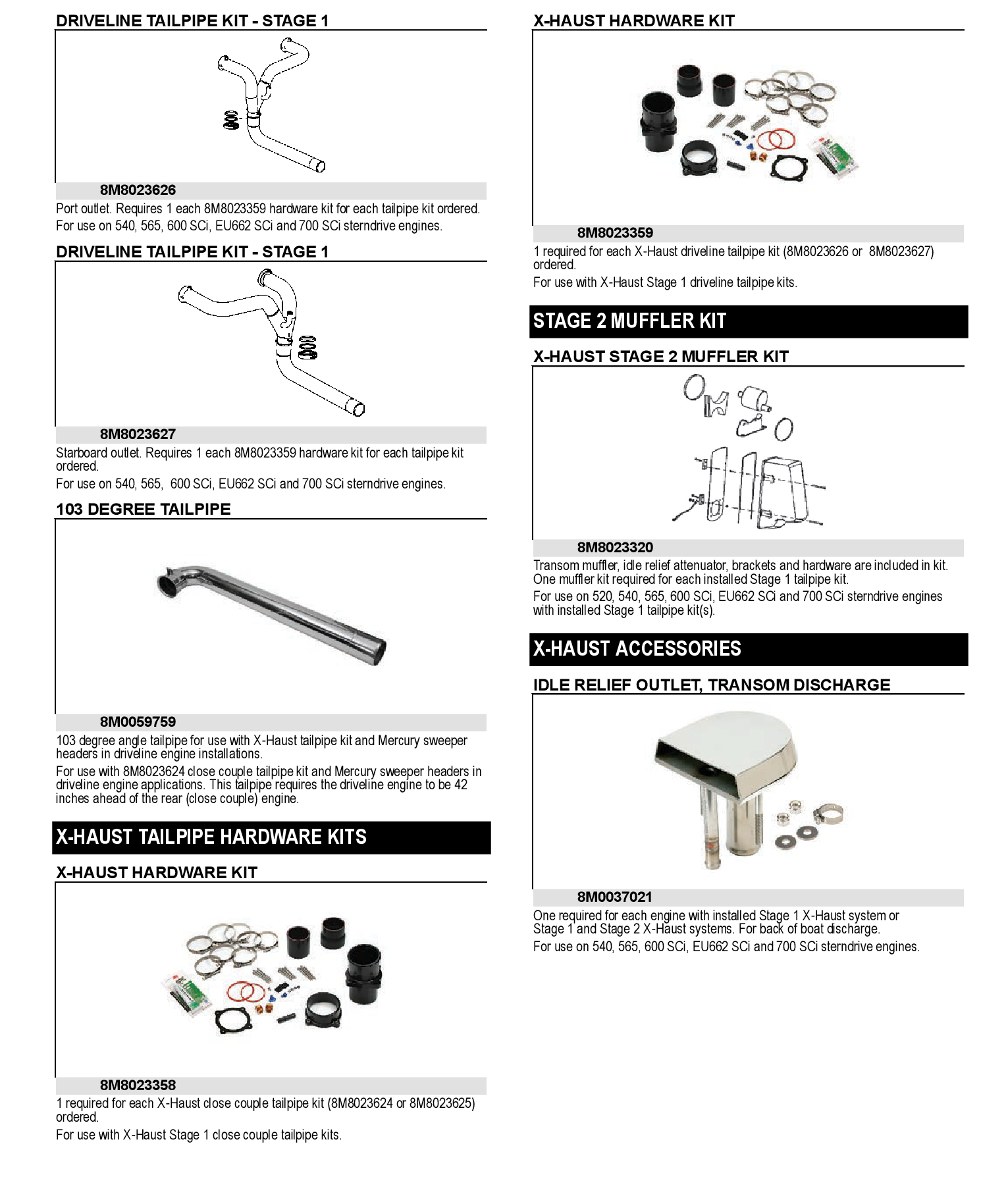 DRIVELINE TAILPIPE KIT - STAGE 1

8M8023626

Port outlet. Requires 1 each 8M8023359 hardware kit for each tailpipe kit ordered.

For use on 540, 565, 600 SCi, EU662 SCi and 700 SCi sterndrive engines.

DRIVELINE TAILPIPE KIT - STAGE 1

8M8023627

Starboard outlet. Requires 1 each 8M8023359 hardware kit for each tailpipe kit ordered.

For use on 540, 565, 600 SCi, EU662 SCi and 700 SCi sterndrive engines.

103 DEGREE TAILPIPE

8M0059759

103 degree angle tailpipe for use with X-Haust tailpipe kit and Mercury sweeper headers in driveline engine installations.

For use with 8M8023624 close couple tailpipe kit and Mercury sweeper headers in driveline engine applications. This tailpipe requires the driveline engine to be 42 inches ahead of the rear (close couple) engine.

X-HAUST TAILPIPE HARDWARE KITS

X-HAUST HARDWARE KIT

8M8023358

1 required for each X-Haust close couple tailpipe kit (8M8023624 or 8M8023625) ordered.

For use with X-Haust Stage 1 close couple tailpipe kits.

X-HAUST HARDWARE KIT

8M8023359

1 required for each X-Haust driveline tailpipe kit (8M8023626 or 8M8023627) ordered.

For use with X-Haust Stage 1 driveline tailpipe kits.

STAGE 2 MUFFLER KIT

X-HAUST STAGE 2 MUFFLER KIT

8M8023320

Transom muffler, idle relief attenuator, brackets and hardware are included in kit. One muffler kit required for each installed Stage 1 tailpipe kit.

For use on 520, 540, 565, 600 SCi, EU662 SCi and 700 SCi sterndrive engines with installed Stage 1 tailpipe kit(s).

X-HAUST ACCESSORIES

IDLE RELIEF OUTLET, TRANSOM DISCHARGE

8M0037021

One required for each engine with installed Stage 1 X-Haust system or Stage 1 and Stage 2 X-Haust systems. For back of boat discharge.

For use on 540, 565, 600 SCi, EU662 SCi and 700 SCi sterndrive engines.