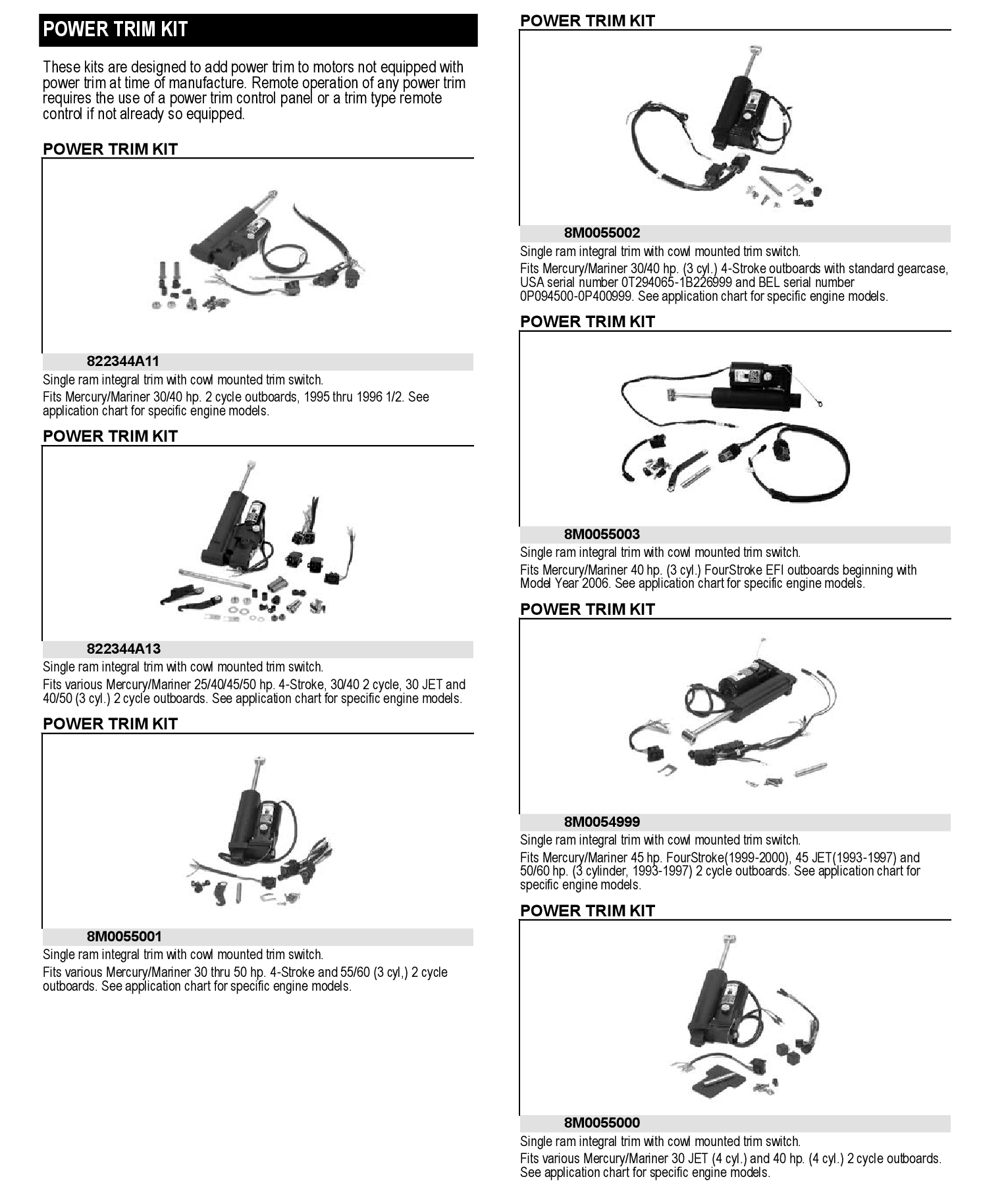 POWER TRIM KIT

These kits are designed to add power trim to motors not equipped with power trim at time of manufacture. Remote operation of any power trim requires the use of a power trim control panel or a trim type remote control if not already so equipped.

POWER TRIM KIT

822344A11

Single ram integral trim with cowl mounted trim switch.

Fits Mercury/Mariner 30/40 hp. 2 cycle outboards, 1995 thru 1996 1/2. See application chart for specific engine models.

POWER TRIM KIT

822344A13

Single ram integral trim with cowl mounted trim switch.

Fits various Mercury/Mariner 25/40/45/50 hp. 4-Stroke, 30/40 2 cycle, 30 JET and 40/50 (3 cyl.) 2 cycle outboards. See application chart for specific engine models.

POWER TRIM KIT

8M0055001

Single ram integral trim with cowl mounted trim switch.

Fits various Mercury/Mariner 30 thru 50 hp. 4-Stroke and 55/60 (3 cyl,) 2 cycle outboards. See application chart for specific engine models.

POWER TRIM KIT

8M0055002

Single ram integral trim with cowl mounted trim switch.

Fits Mercury/Mariner 30/40 hp. (3 cyl.) 4-Stroke outboards with standard gearcase, USA serial number 0T294065-1B226999 and BEL serial number 0P094500-0P400999. See application chart for specific engine models.

POWER TRIM KIT

8M0055003

Single ram integral trim with cowl mounted trim switch.

Fits Mercury/Mariner 40 hp. (3 cyl.) FourStroke EFI outboards beginning with Model Year 2006. See application chart for specific engine models.

POWER TRIM KIT

8M0054999

Single ram integral trim with cowl mounted trim switch.

Fits Mercury/Mariner 45 hp. FourStroke(1999-2000), 45 JET(1993-1997) and 50/60 hp. (3 cylinder, 1993-1997) 2 cycle outboards. See application chart for specific engine models.

POWER TRIM KIT

8M0055000

Single ram integral trim with cowl mounted trim switch.

Fits various Mercury/Mariner 30 JET (4 cyl.) and 40 hp. (4 cyl.) 2 cycle outboards. See application chart for specific engine models.