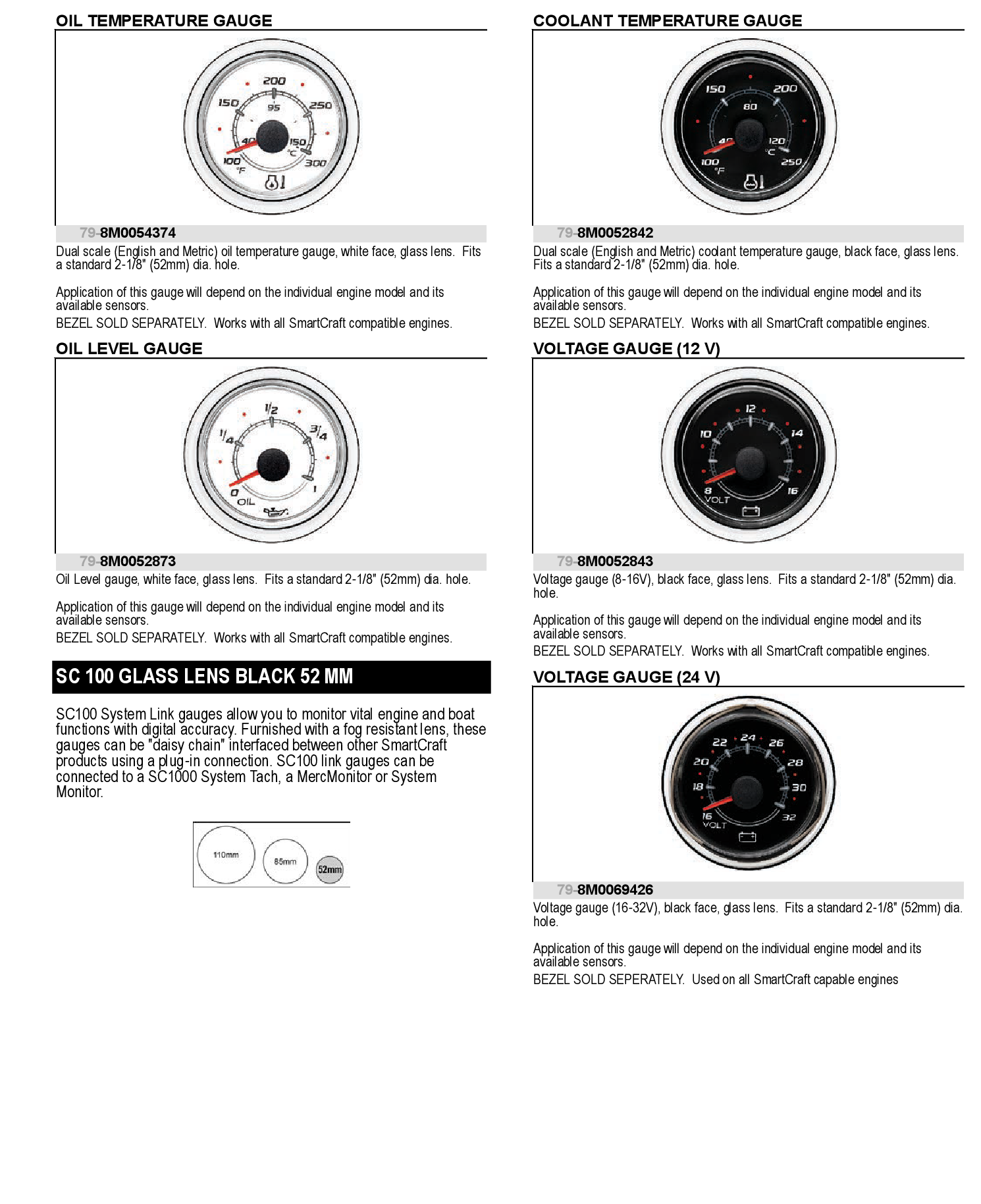 OIL TEMPERATURE GAUGE

200
150
250
95
40
150
°C
100
°F
300

79-8M0054374

Dual scale (English and Metric) oil temperature gauge, white face, glass lens. Fits a standard 2-1/8" (52mm) dia. hole.

Application of this gauge will depend on the individual engine model and its available sensors.
BEZEL SOLD SEPARATELY. Works with all SmartCraft compatible engines.

OIL LEVEL GAUGE

1/2
1/4
3/4
0
1
OIL

79-8M0052873

Oil Level gauge, white face, glass lens. Fits a standard 2-1/8" (52mm) dia. hole.

Application of this gauge will depend on the individual engine model and its available sensors.
BEZEL SOLD SEPARATELY. Works with all SmartCraft compatible engines.

SC 100 GLASS LENS BLACK 52 MM

SC100 System Link gauges allow you to monitor vital engine and boat functions with digital accuracy. Furnished with a fog resistant lens, these gauges can be "daisy chain" interfaced between other SmartCraft products using a plug-in connection. SC100 link gauges can be connected to a SC1000 System Tach, a MercMonitor or System Monitor.

110mm
85mm
52mm

COOLANT TEMPERATURE GAUGE

150
200
80
40
120
°C
100
°F
250

79-8M0052842

Dual scale (English and Metric) coolant temperature gauge, black face, glass lens. Fits a standard 2-1/8" (52mm) dia. hole.

Application of this gauge will depend on the individual engine model and its available sensors.
BEZEL SOLD SEPARATELY. Works with all SmartCraft compatible engines.

VOLTAGE GAUGE (12 V)

12
10
14
8
16
VOLT

79-8M0052843

Voltage gauge (8-16V), black face, glass lens. Fits a standard 2-1/8" (52mm) dia. hole.

Application of this gauge will depend on the individual engine model and its available sensors.
BEZEL SOLD SEPARATELY. Works with all SmartCraft compatible engines.

VOLTAGE GAUGE (24 V)

22
24
26
20
28
18
30
16
32
VOLT

79-8M0069426

Voltage gauge (16-32V), black face, glass lens. Fits a standard 2-1/8" (52mm) dia. hole.

Application of this gauge will depend on the individual engine model and its available sensors.
BEZEL SOLD SEPERATELY. Used on all SmartCraft capable engines